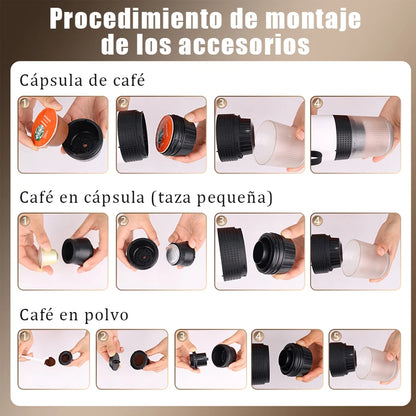 Procedimiento de montaje de los accesorios

Cápsula de café

1 2 3 4

Café en cápsula (taza pequeña)

1 2 3 4

Café en polvo

1 2 3 4 5